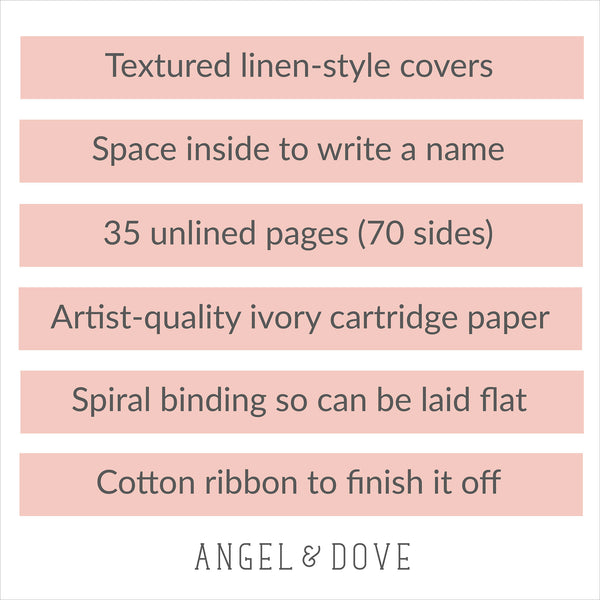 Textured linen-style covers

Space inside to write a name

35 unlined pages (70 sides)

Artist-quality ivory cartridge paper

Spiral binding so can be laid flat

Cotton ribbon to finish it off

ANGEL & DOVE