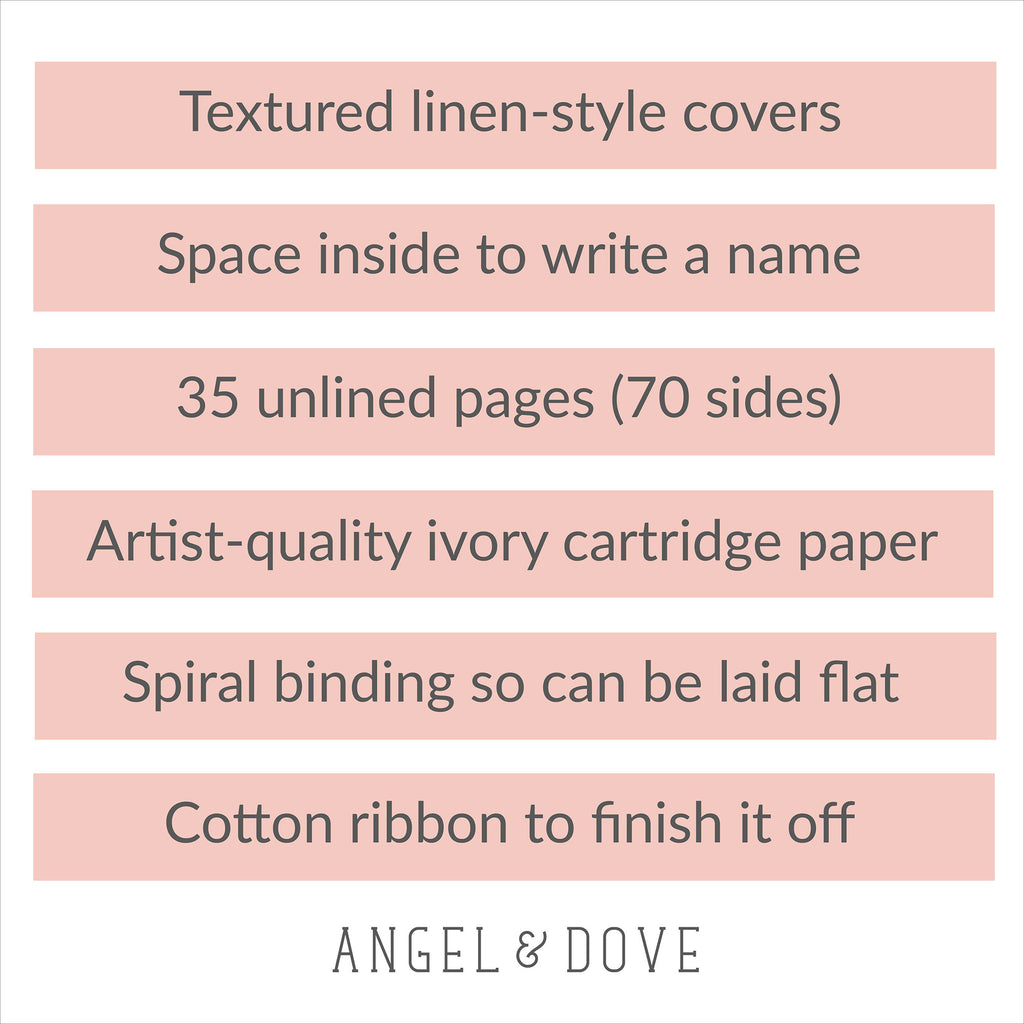 Textured linen-style covers

Space inside to write a name

35 unlined pages (70 sides)

Artist-quality ivory cartridge paper

Spiral binding so can be laid flat

Cotton ribbon to finish it off

ANGEL & DOVE