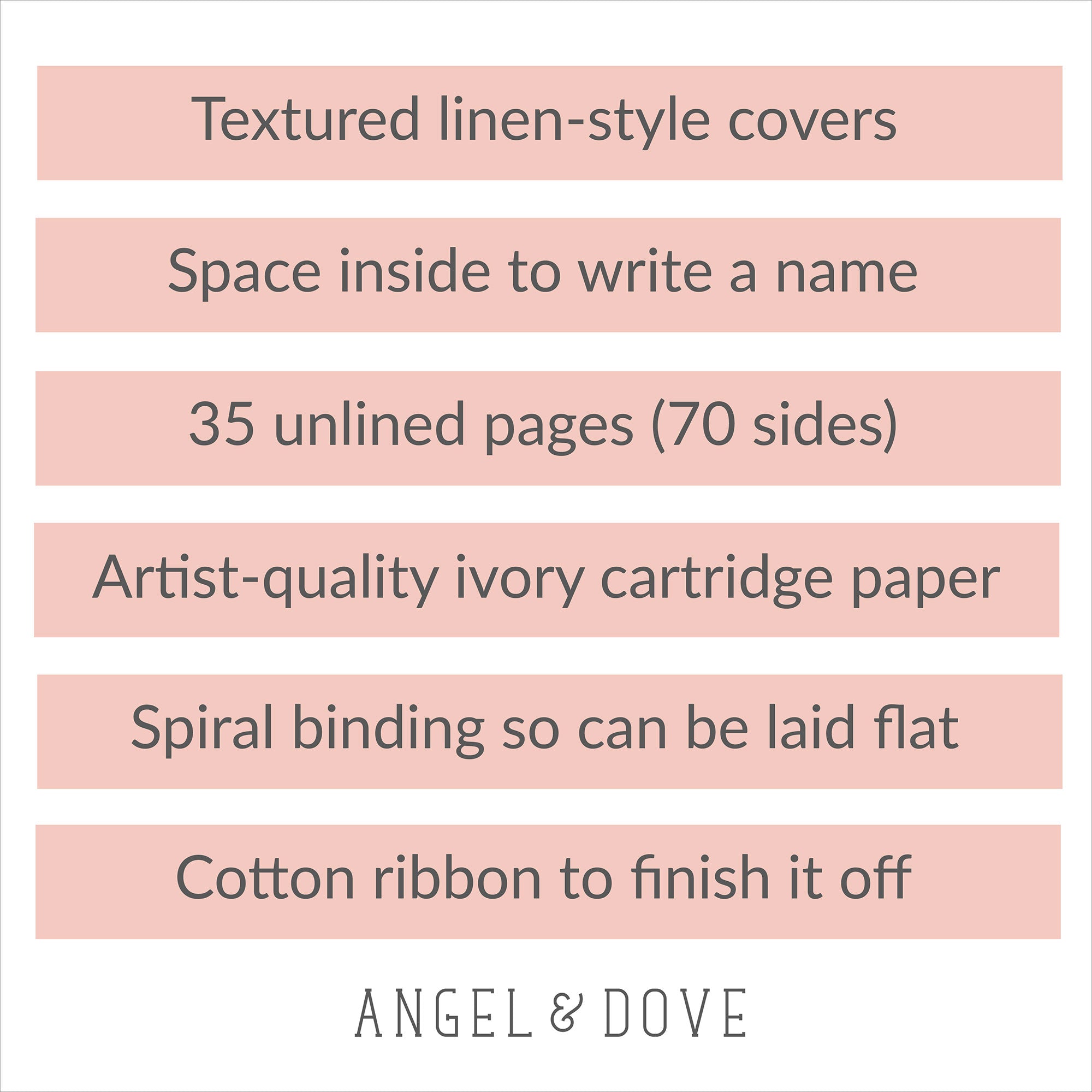 Textured linen-style covers

Space inside to write a name

35 unlined pages (70 sides)

Artist-quality ivory cartridge paper

Spiral binding so can be laid flat

Cotton ribbon to finish it off

ANGEL & DOVE