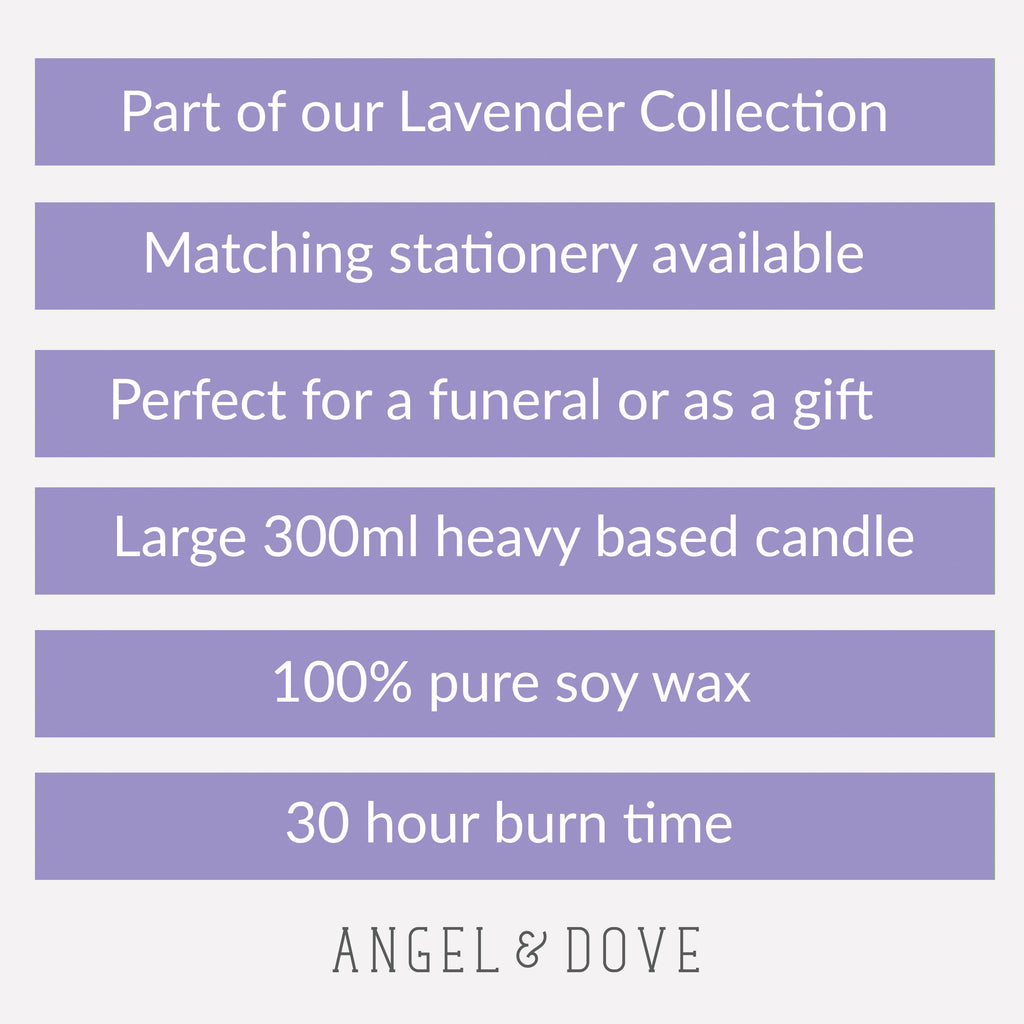 Part of our Lavender Collection

Matching stationery available

Perfect for a funeral or as a gift

Large 300ml heavy based candle

100% pure soy wax

30 hour burn time

ANGEL & DOVE