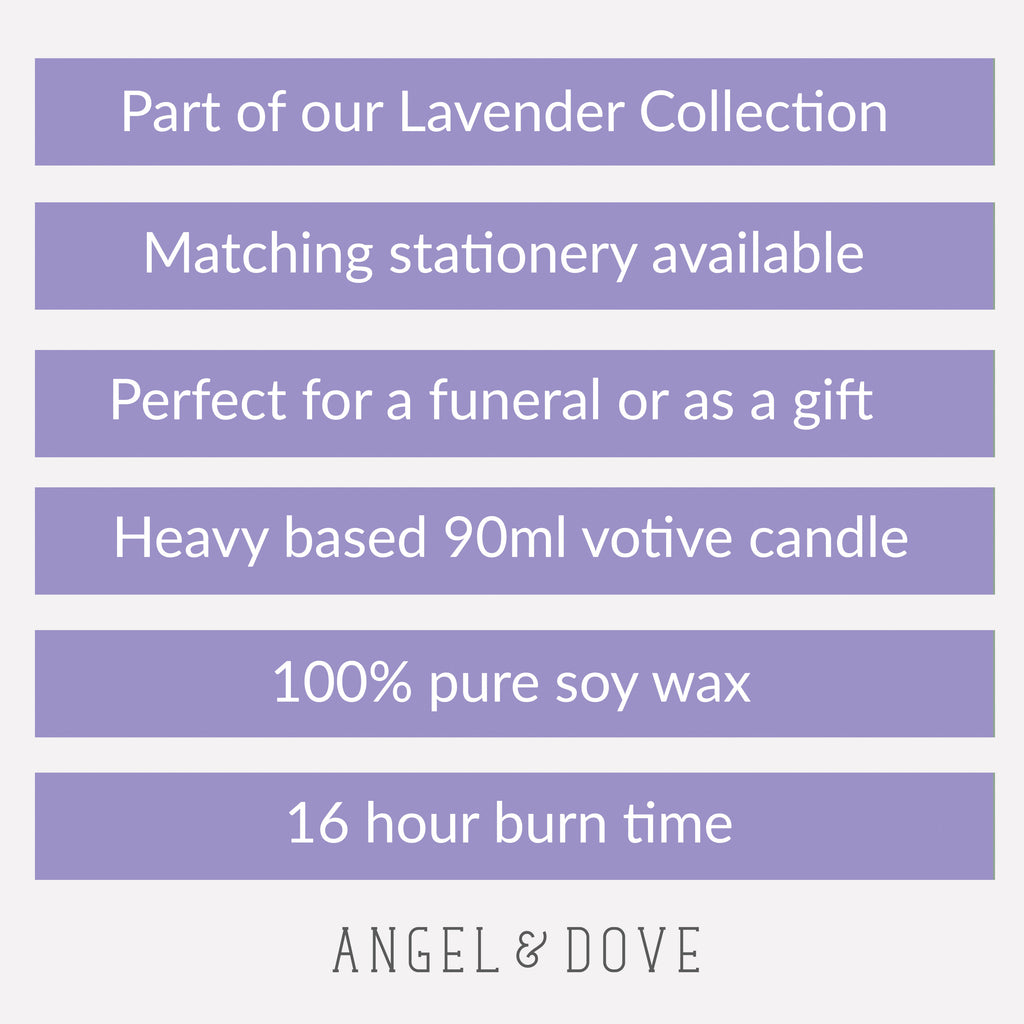 Part of our Lavender Collection

Matching stationery available

Perfect for a funeral or as a gift

Heavy based 90ml votive candle

100% pure soy wax

16 hour burn time

ANGEL & DOVE