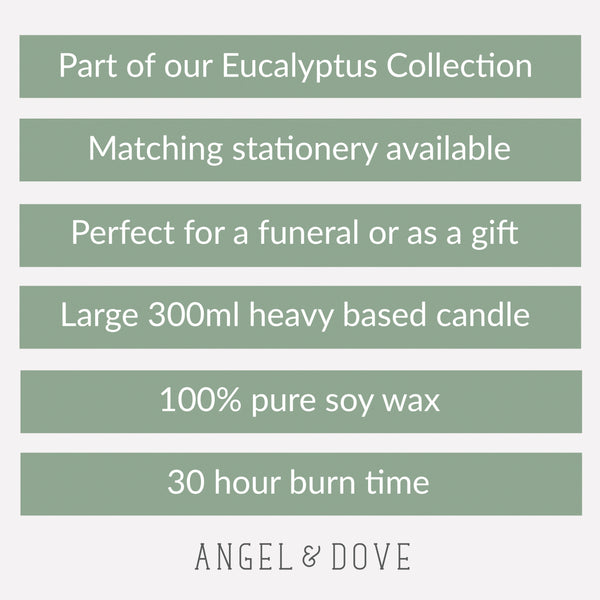 Part of our Eucalyptus Collection

Matching stationery available

Perfect for a funeral or as a gift

Large 300ml heavy based candle

100% pure soy wax

30 hour burn time

ANGEL & DOVE