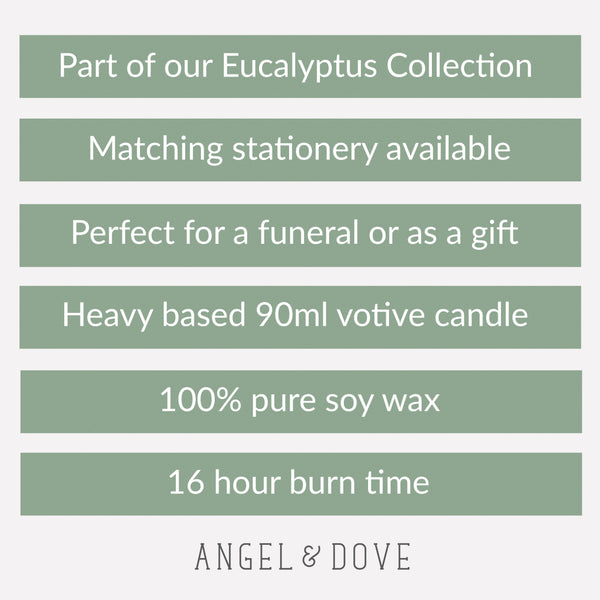 Part of our Eucalyptus Collection

Matching stationery available

Perfect for a funeral or as a gift

Heavy based 90ml votive candle

100% pure soy wax

16 hour burn time

ANGEL & DOVE