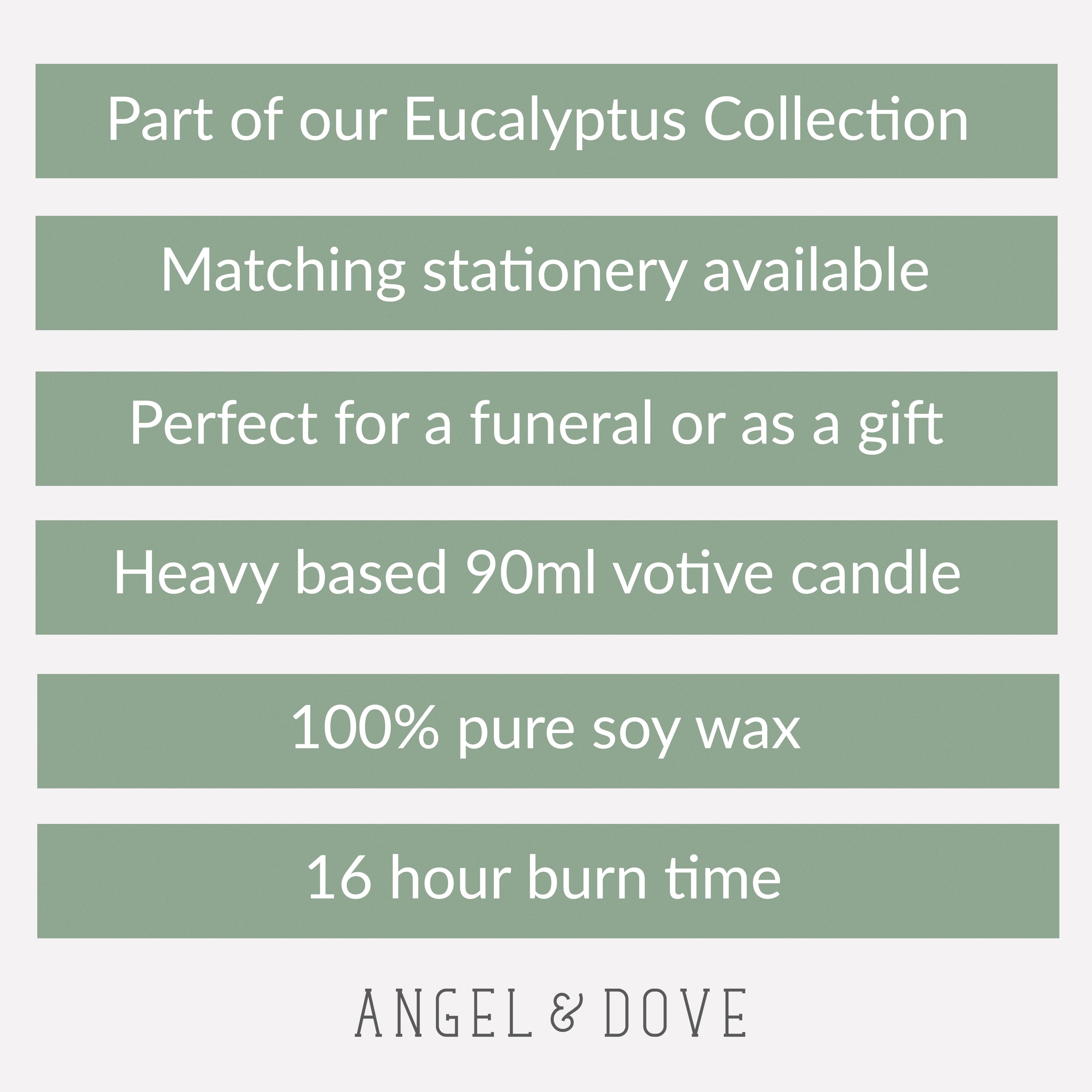 Part of our Eucalyptus Collection

Matching stationery available

Perfect for a funeral or as a gift

Heavy based 90ml votive candle

100% pure soy wax

16 hour burn time

ANGEL & DOVE