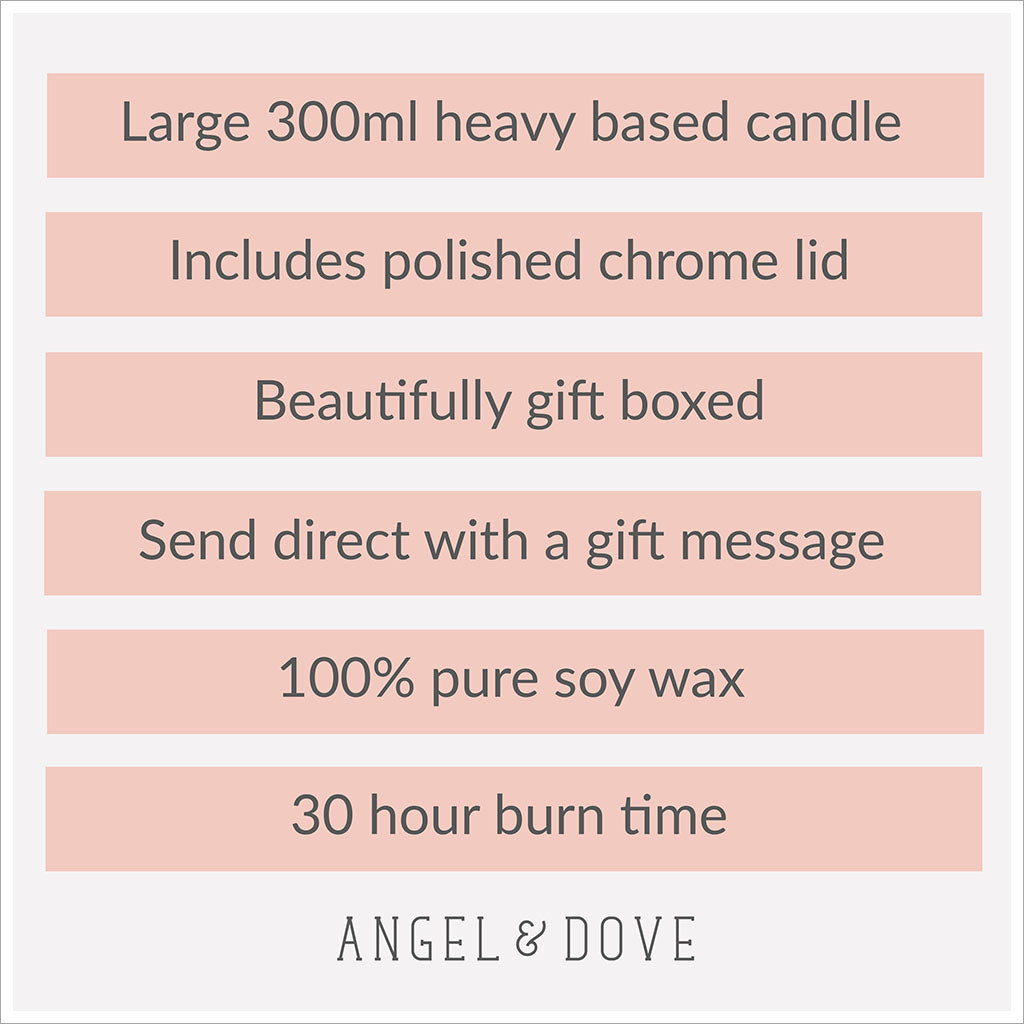 Large 300ml heavy based candle

Includes polished chrome lid

Beautifully gift boxed

Send direct with a gift message

100% pure soy wax

30 hour burn time

ANGEL & DOVE